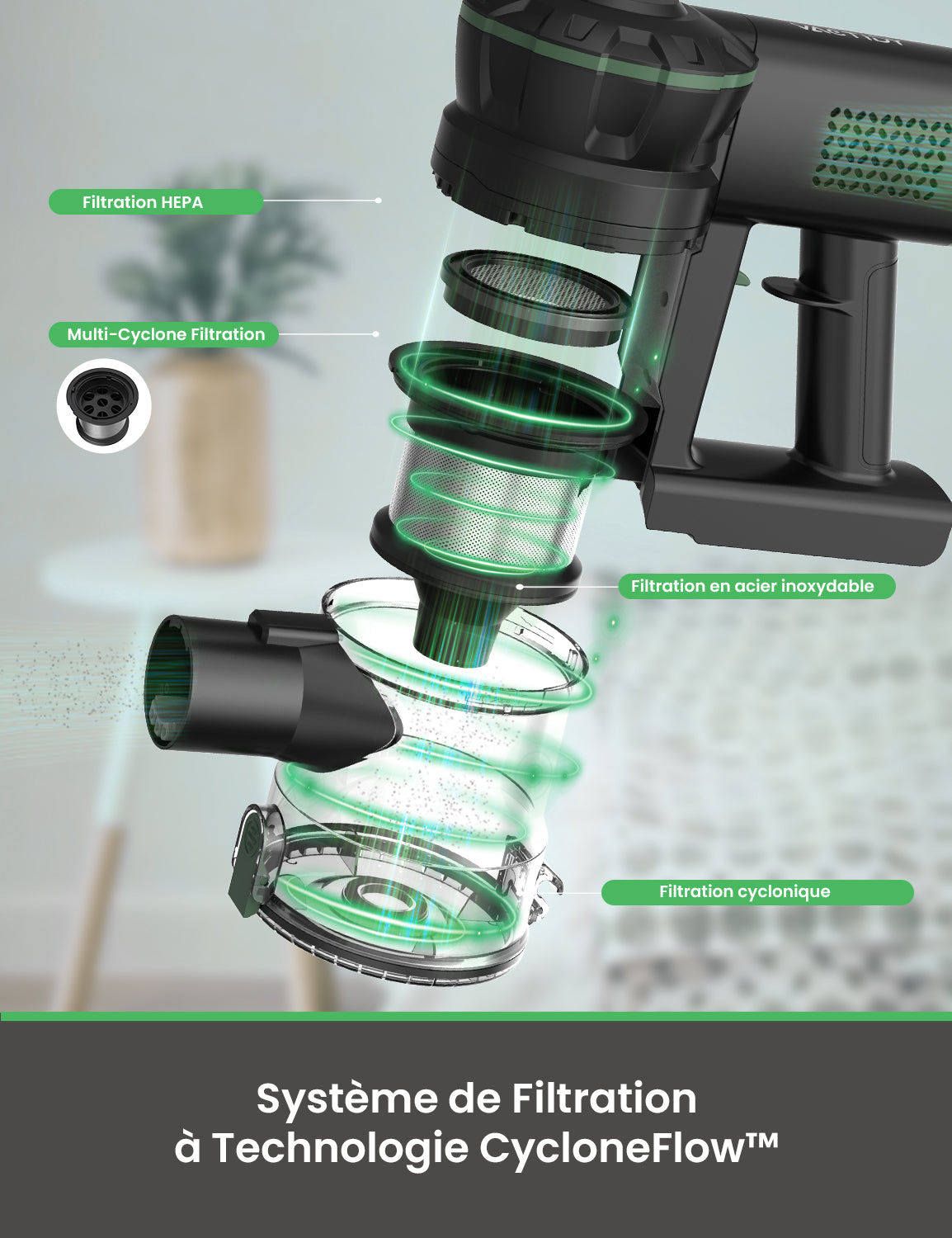 Filtration HEPA

Multi-Cyclone Filtration

Filtration en acier inoxydable

Filtration cyclonique

Système de Filtration
à Technologie CycloneFlow™