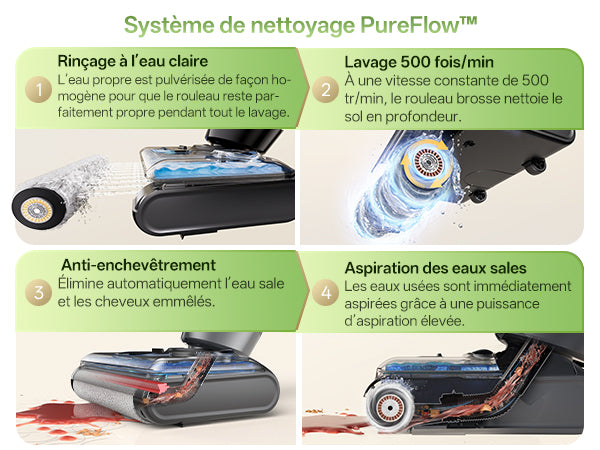 Système de nettoyage PureFlow™

1 Rinçage à l'eau claire
L'eau propre est pulvérisée de façon homogène pour que le rouleau reste parfaitement propre pendant tout le lavage.

2 Lavage 500 fois/min
À une vitesse constante de 500 tr/min, le rouleau brosse nettoie le sol en profondeur.

3 Anti-enchevêtrement
Élimine automatiquement l'eau sale et les cheveux emmêlés.

4 Aspiration des eaux sales
Les eaux usées sont immédiatement aspirées grâce à une puissance d'aspiration élevée.